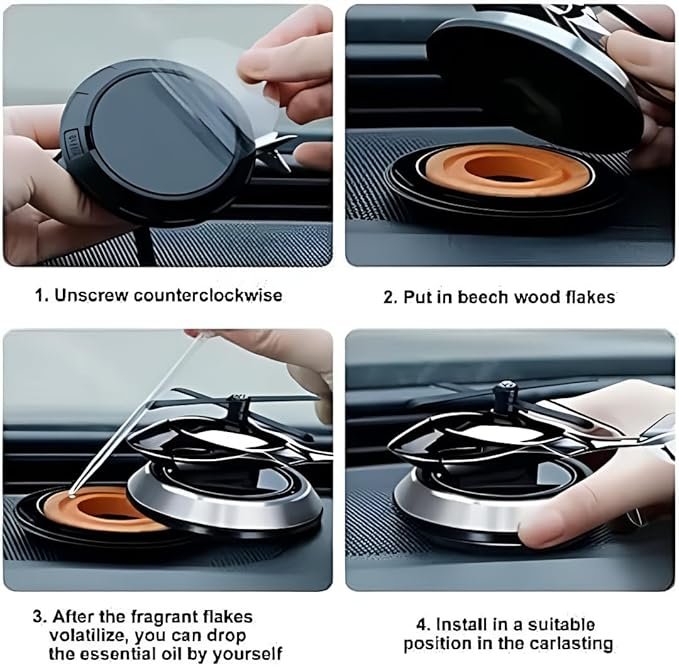 1. Unscrew counterclockwise

2. Put in beech wood flakes

3. After the fragrant flakes volatilize, you can drop the essential oil by yourself

4. Install in a suitable position in the carlasting